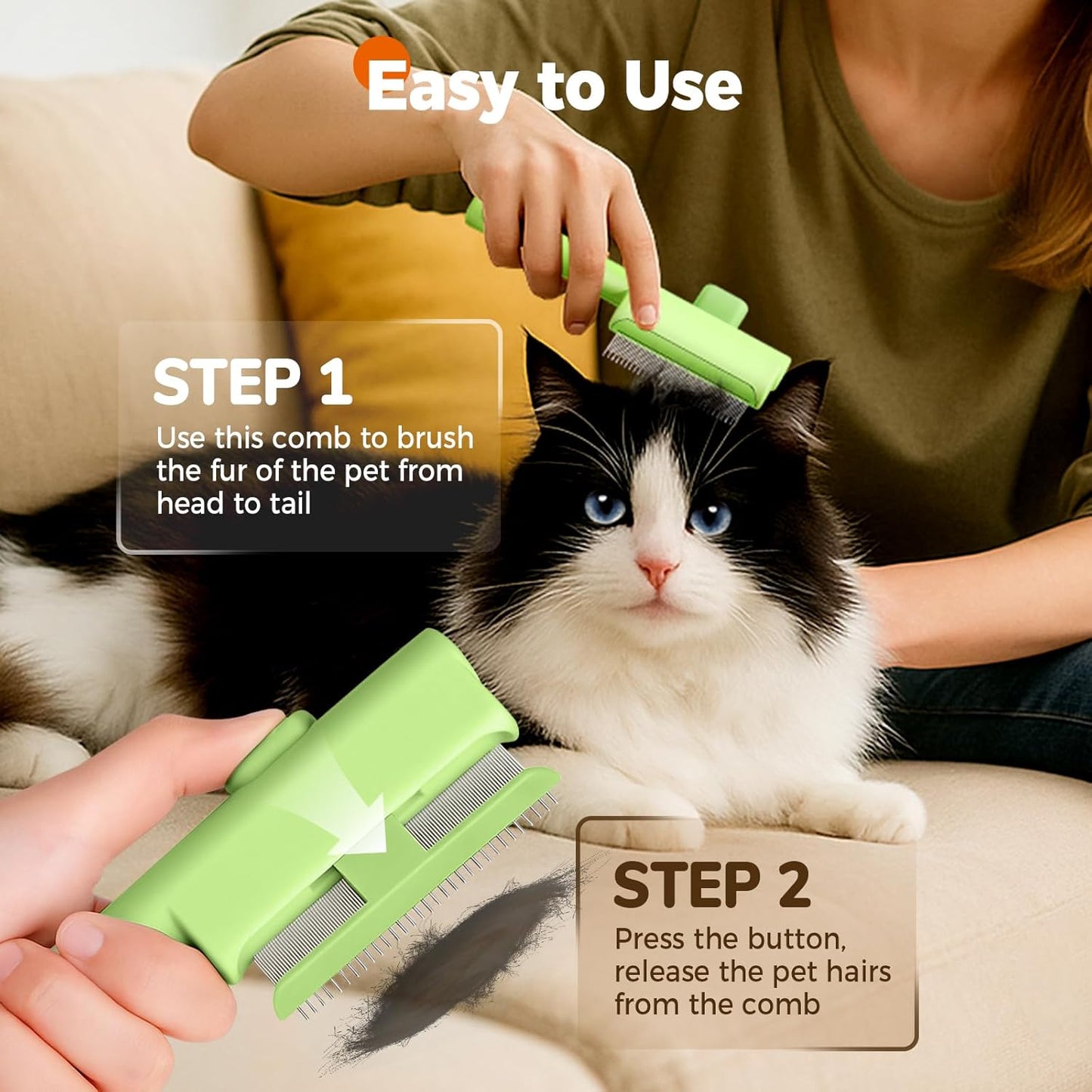 Easy to Use

STEP 1
Use this comb to brush the fur of the pet from head to tail

STEP 2
Press the button, release the pet hairs from the comb