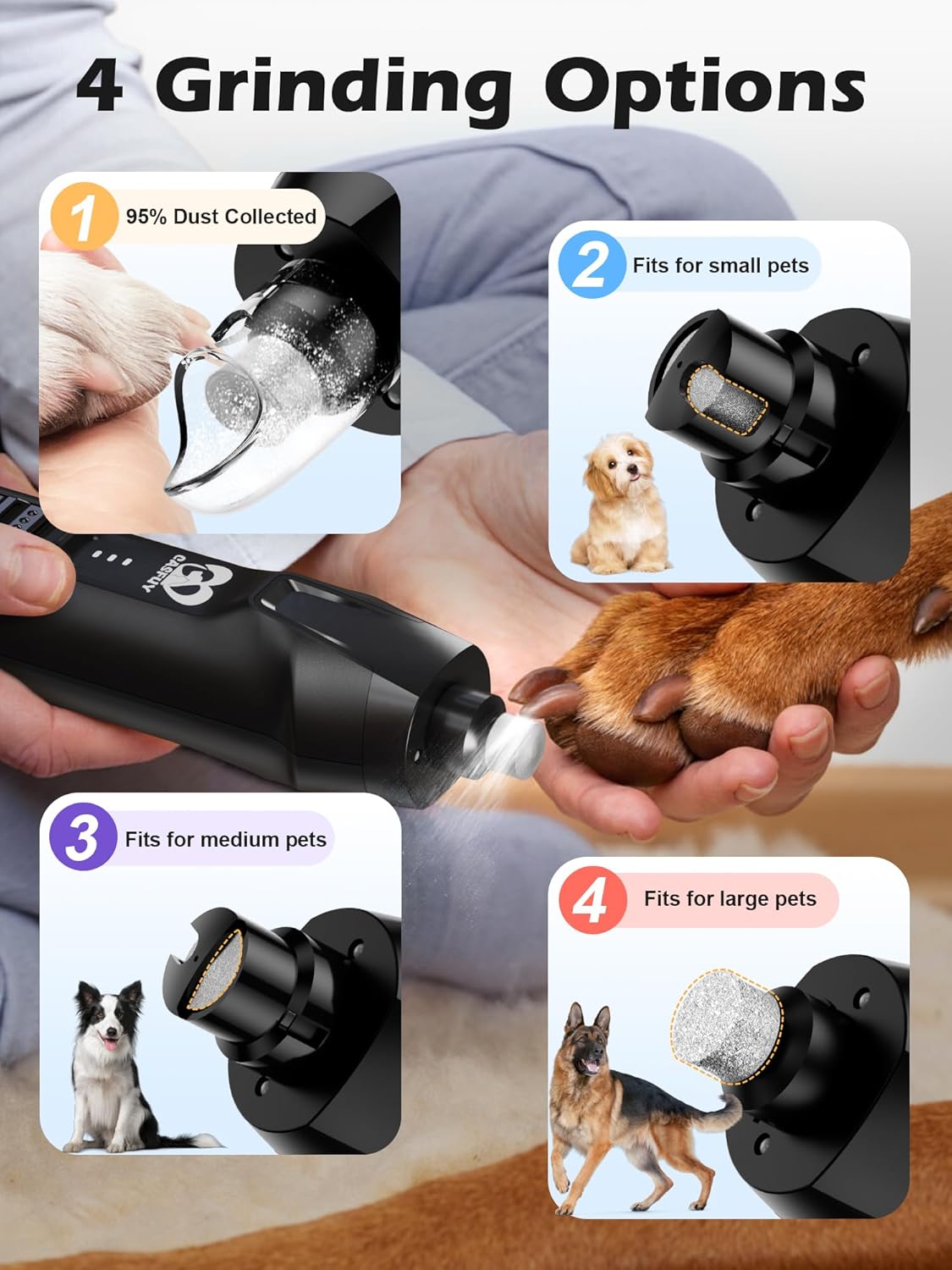 4 Grinding Options

1 95% Dust Collected

2 Fits for small pets

CASFUY

3 Fits for medium pets

4 Fits for large pets