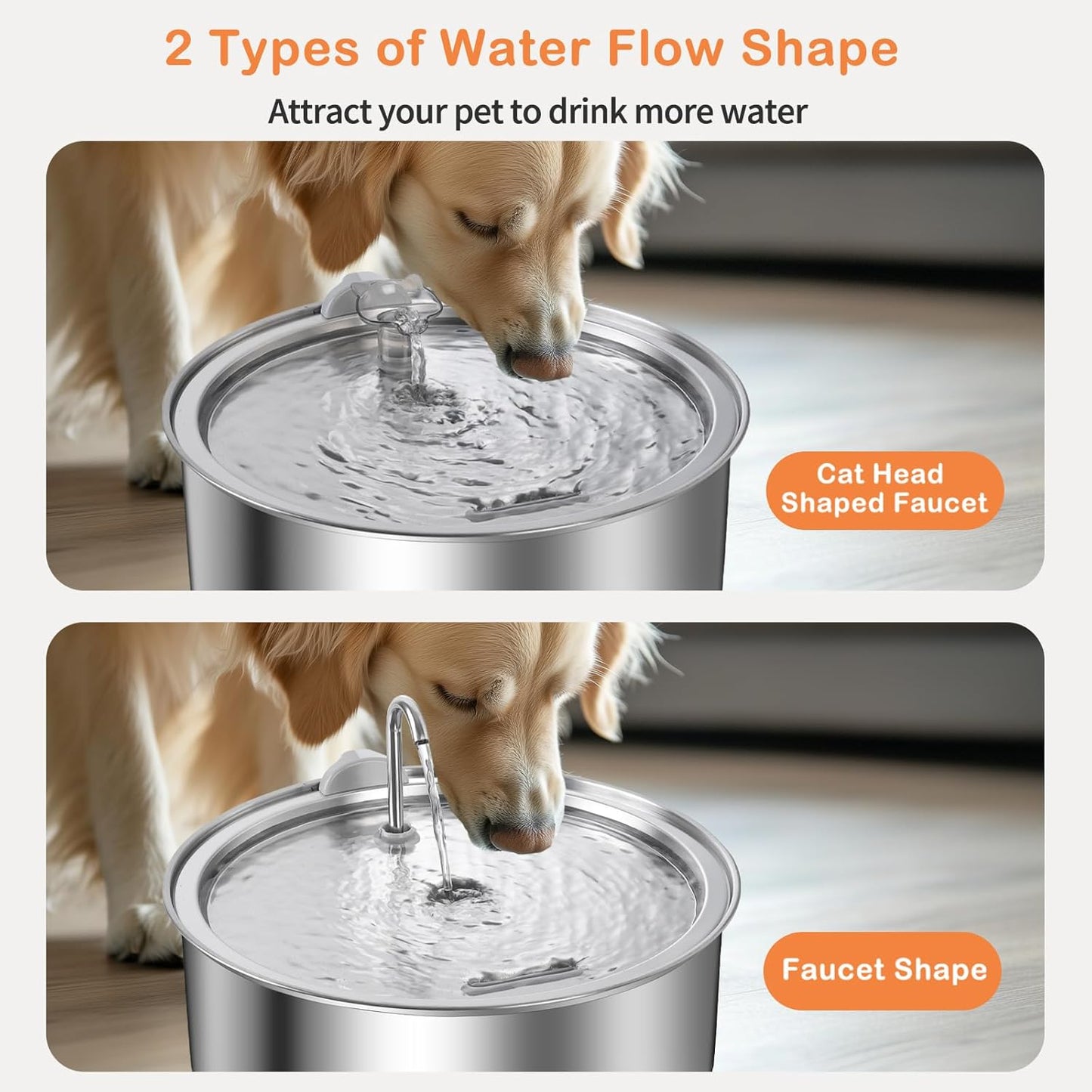 2 Types of Water Flow Shape

Attract your pet to drink more water

Cat Head Shaped Faucet

Faucet Shape