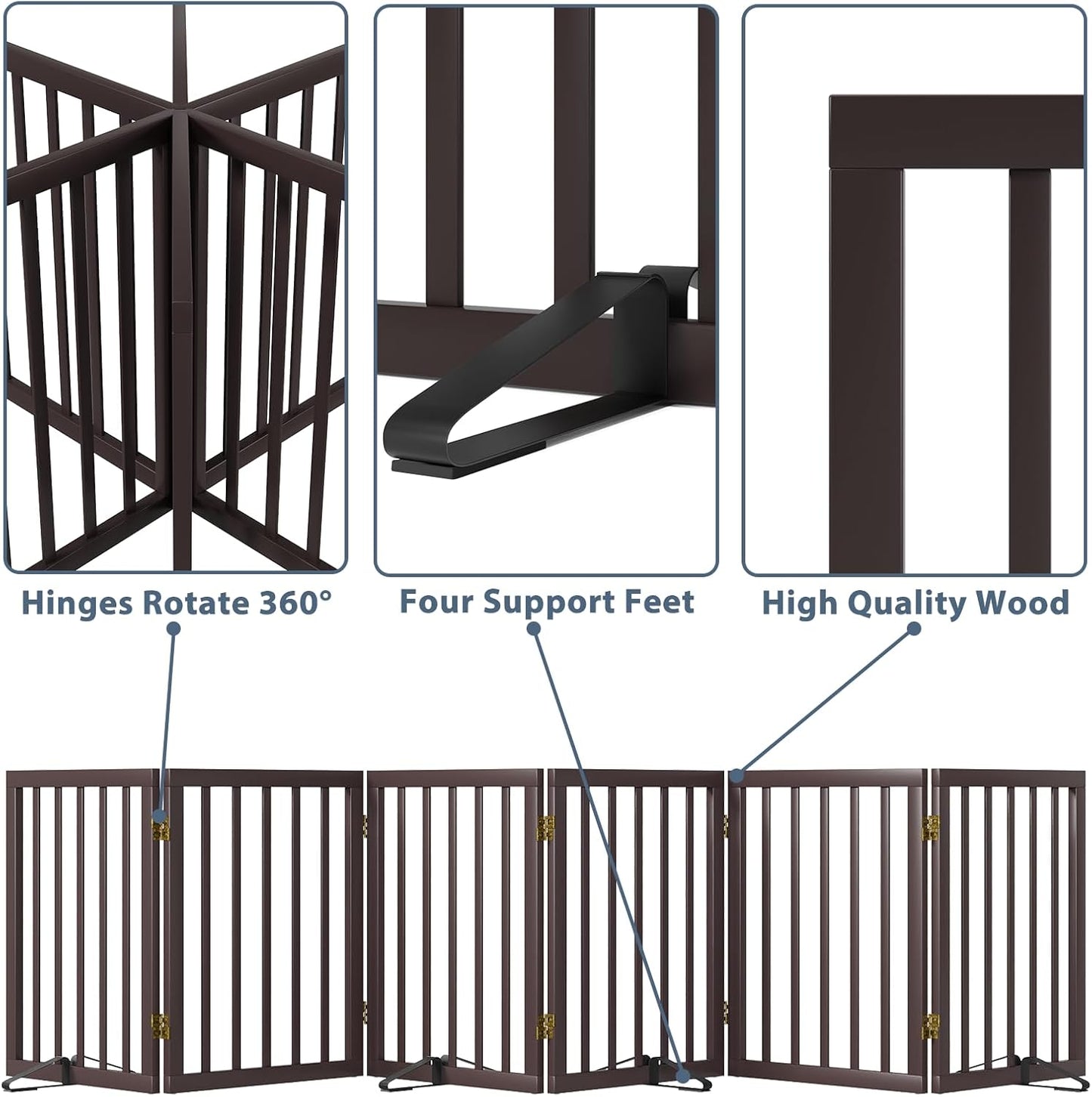 Hinges Rotate 360°

Four Support Feet

High Quality Wood